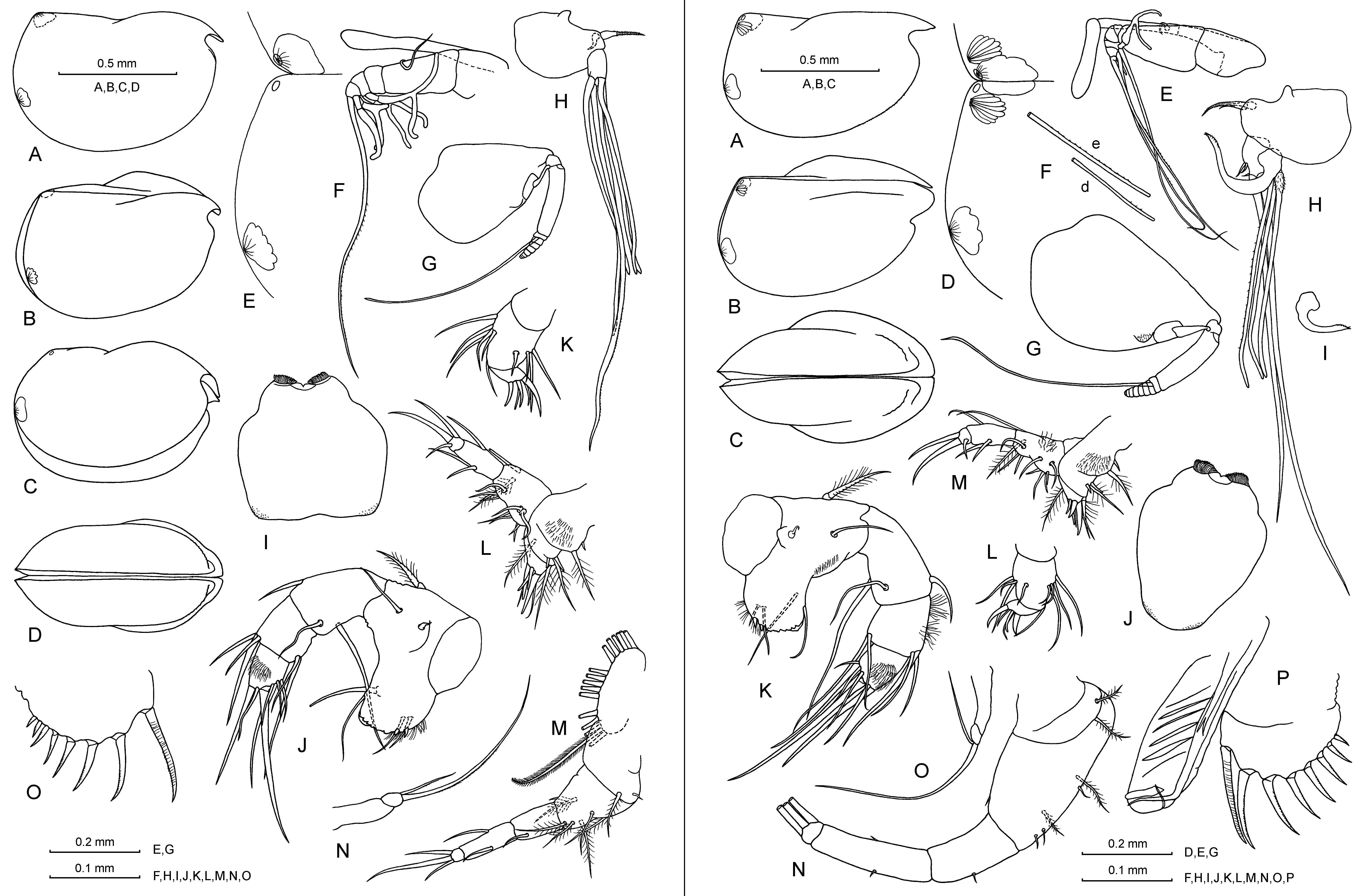 0.5 mm
A,B,C,D

A
B
C
D
E
F
G
H
I
J
K
L
M
N
O

0.2 mm E,G
0.1 mm F,H,I,J,K,L,M,N,O

0.5 mm
A,B,C

A
B
C
D
E
F
e
d
G
H
I
J
K
L
M
N
O
P

0.2 mm D,E,G
0.1 mm F,H,I,J,K,L,M,N,O,P