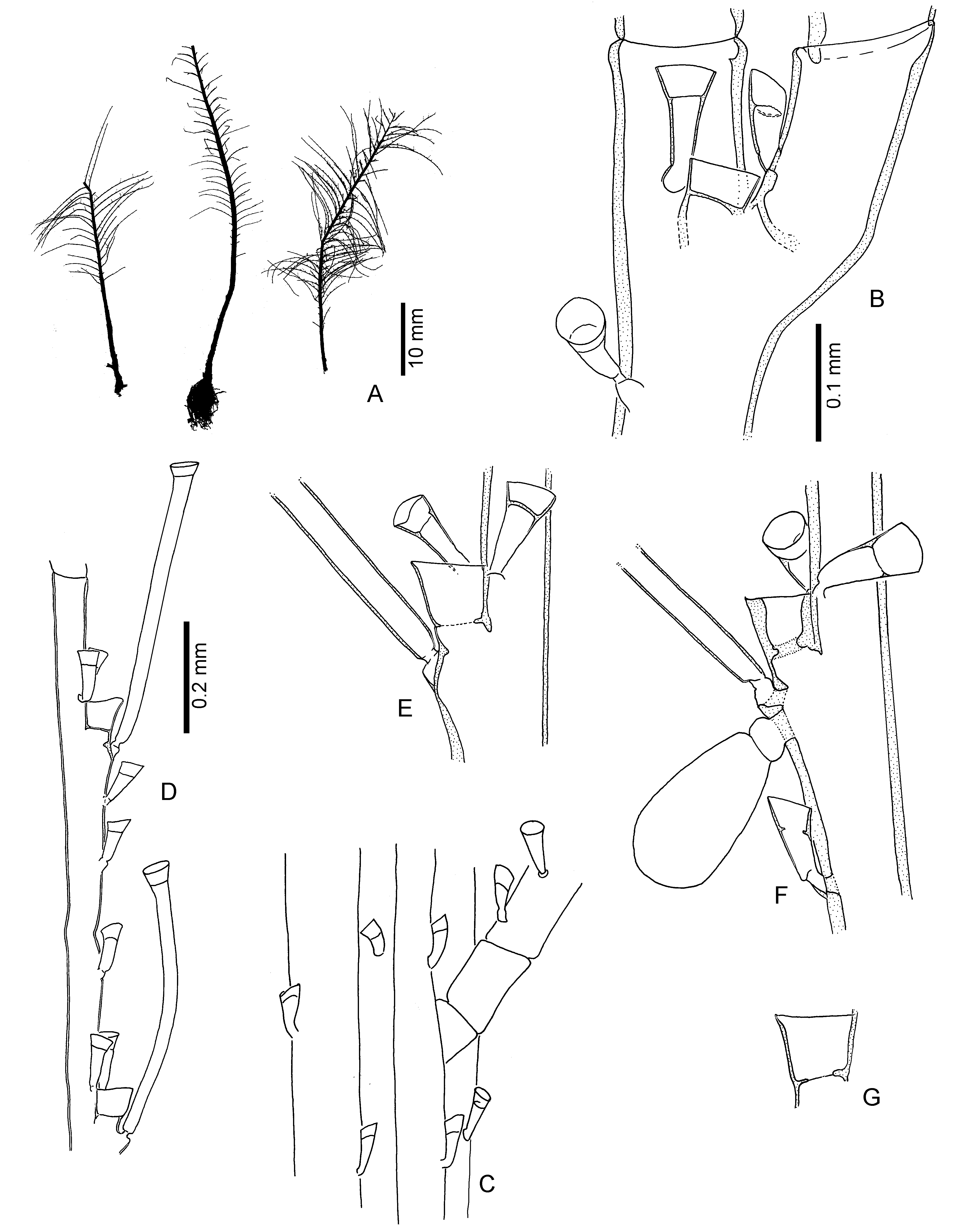 10 mm

A

B

0.1 mm

0.2 mm

D

E

F

C

G