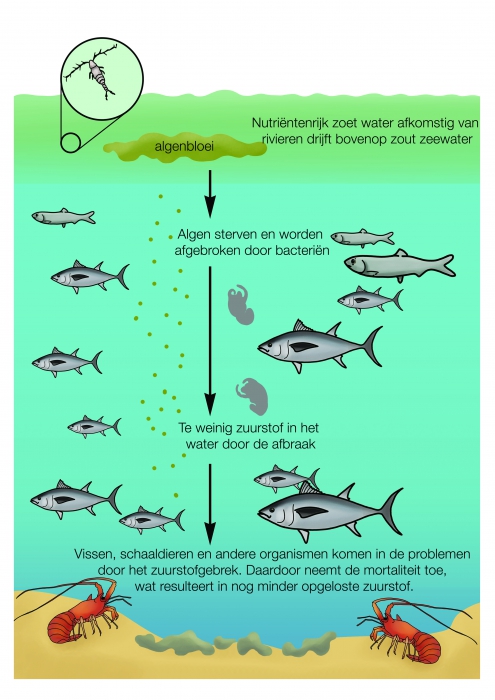 Nutriëntenrijk zoet water afkomstig van rivieren drijft bovenop zout zeewater

algenbloei

Algen sterven en worden afgebroken door bacteriën

Te weinig zuurstof in het water door de afbraak

Vissen, schaaldieren en andere organismen komen in de problemen door het zuurstofgebrek. Daardoor neemt de mortaliteit toe, wat resulteert in nog minder opgeloste zuurstof.